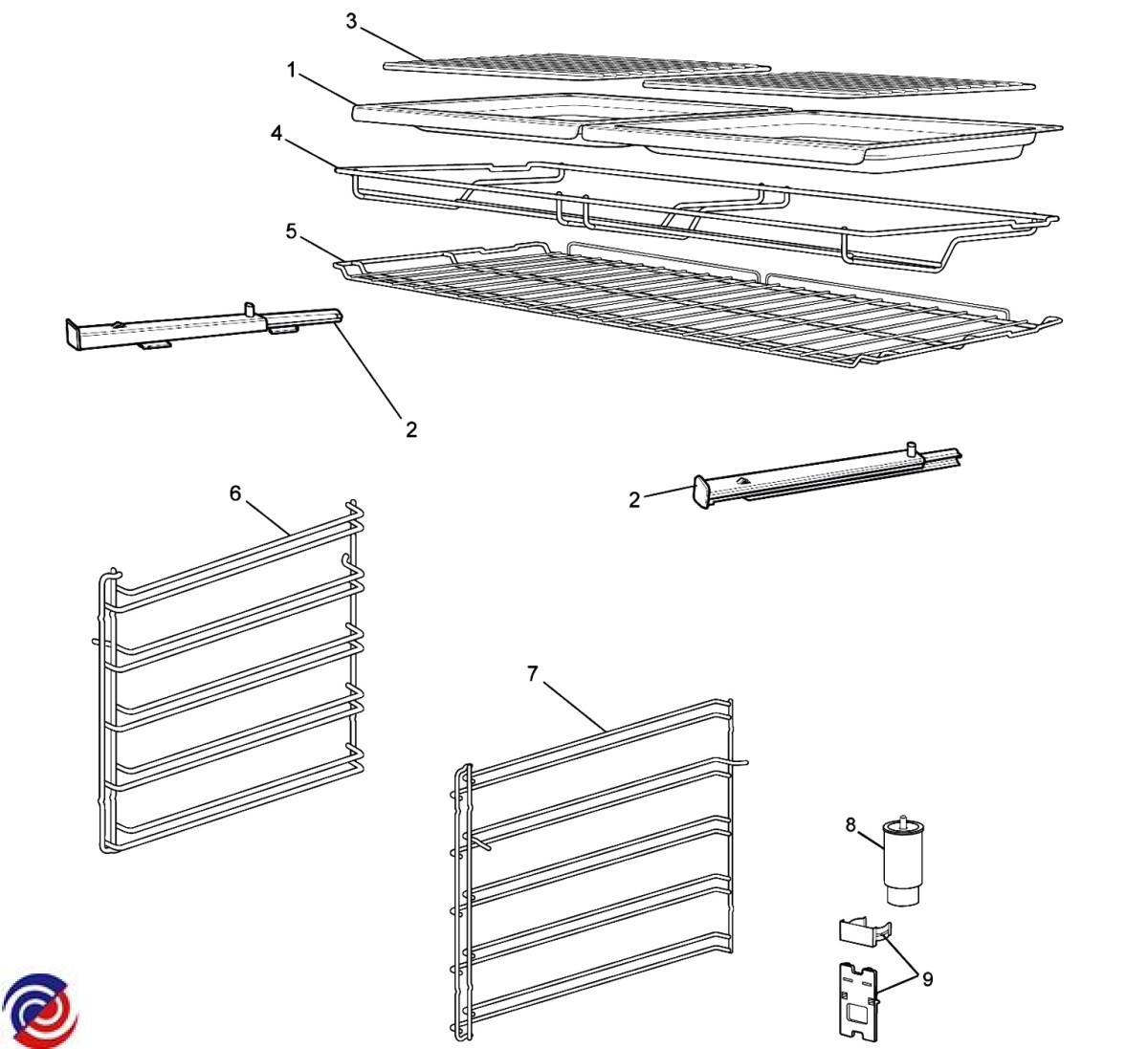 3
1
4
5
2
2
6
7
8
9